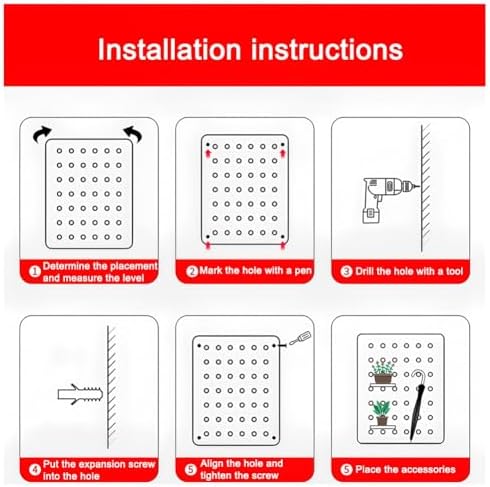 Installation instructions

1 Determine the placement and measure the level

2 Mark the hole with a pen

3 Drill the hole with a tool

4 Put the expansion screw into the hole

5 Align the hole and tighten the screw

5 Place the accessories