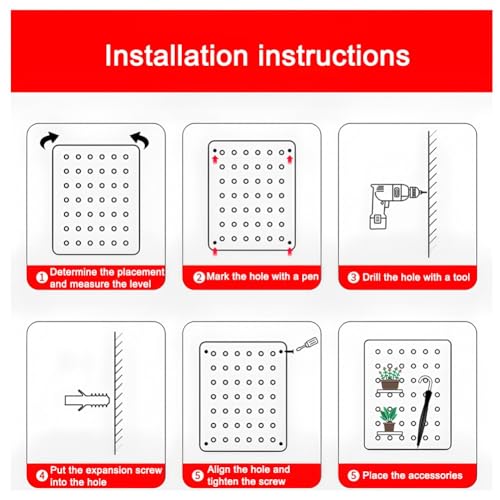 Installation instructions

1 Determine the placement and measure the level

2 Mark the hole with a pen

3 Drill the hole with a tool

4 Put the expansion screw into the hole

5 Align the hole and tighten the screw

5 Place the accessories