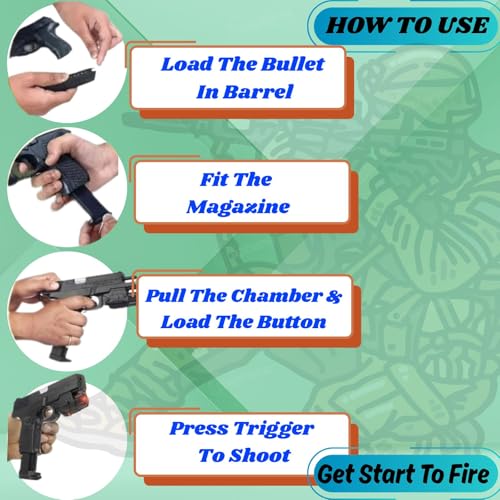 HOW TO USE

Load The Bullet In Barrel

Fit The Magazine

Pull The Chamber & Load The Button

Press Trigger To Shoot

Get Start To Fire