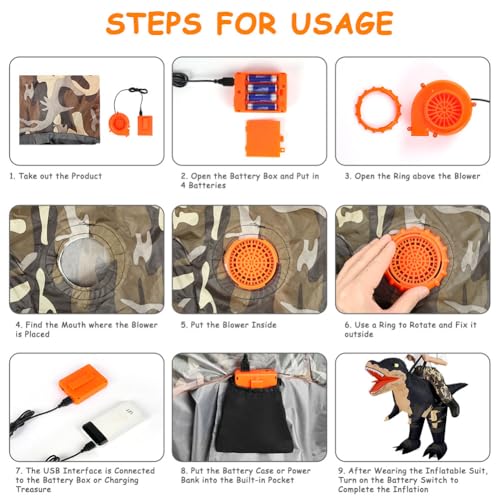 STEPS FOR USAGE

1. Take out the Product

2. Open the Battery Box and Put in 4 Batteries

3. Open the Ring above the Blower

4. Find the Mouth where the Blower is Placed

5. Put the Blower Inside

6. Use a Ring to Rotate and Fix it outside

7. The USB Interface is Connected to the Battery Box or Charging Treasure

8. Put the Battery Case or Power Bank into the Built-in Pocket

9. After Wearing the Inflatable Suit, Turn on the Battery Switch to Complete the Inflation