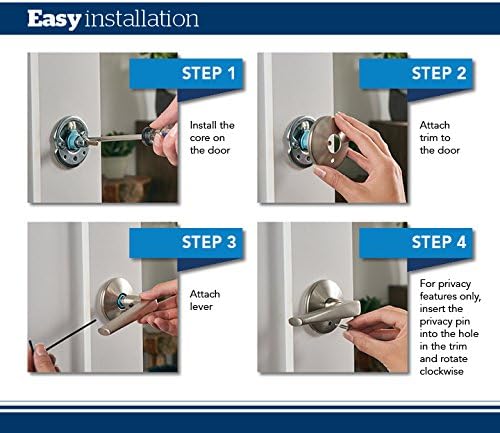 Easy installation

STEP 1

Install the core on the door

STEP 2

Attach trim to the door

STEP 3

Attach lever

STEP 4

For privacy features only, insert the privacy pin into the hole in the trim and rotate clockwise