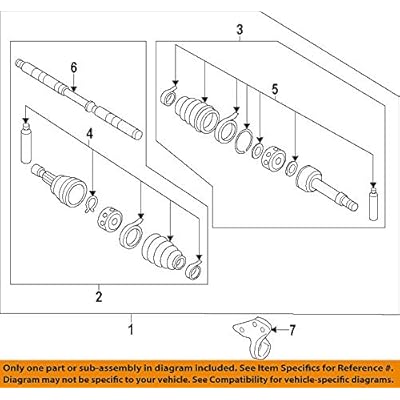 3
6
5
4
2
1
7

Only one part or sub-assembly in diagram included. See Item Specifics for Reference #.
Diagram may not be specific to your vehicle. See Compatibility for vehicle-specific diagrams.