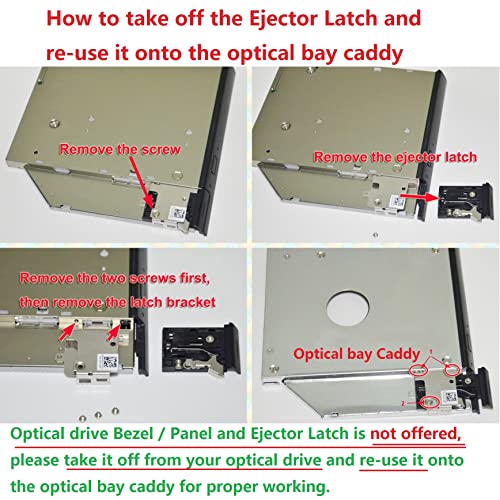 How to take off the Ejector Latch and re-use it onto the optical bay caddy

Remove the screw

Remove the ejector latch

Remove the two screws first, then remove the latch bracket

Optical bay Caddy

1

2

Optical drive Bezel / Panel and Ejector Latch is not offered, please take it off from your optical drive and re-use it onto the optical bay caddy for proper working.