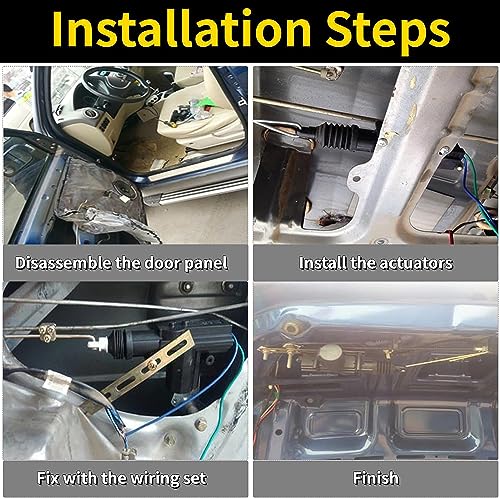 Installation Steps

Disassemble the door panel

Install the actuators

Fix with the wiring set

Finish