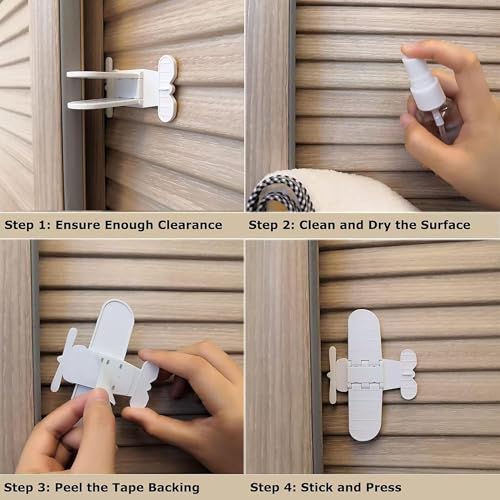 Step 1: Ensure Enough Clearance

Step 2: Clean and Dry the Surface

Step 3: Peel the Tape Backing

Step 4: Stick and Press