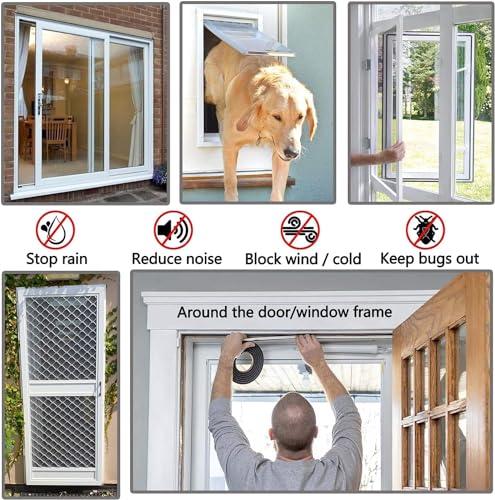 Stop rain
Reduce noise
Block wind / cold
Keep bugs out

Around the door/window frame