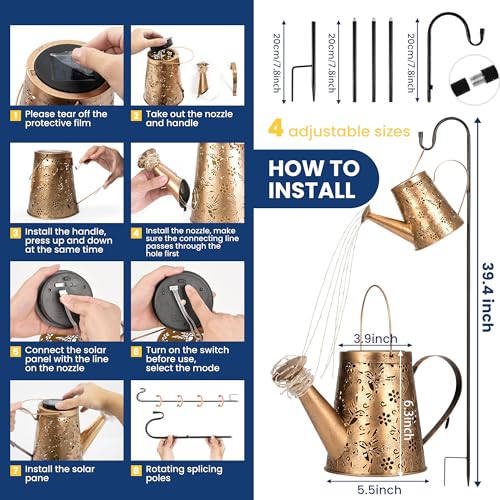 1 Please tear off the protective film

2 Take out the nozzle and handle

3 Install the handle, press up and down at the same time

4 Install the nozzle, make sure the connecting line passes through the hole first

5 Connect the solar panel with the line on the nozzle

6 Turn on the switch before use, select the mode

7 Install the solar pane

8 Rotating splicing poles

20cm/7.8inch

20cm/7.8inch

20cm/7.8inch

4 adjustable sizes

HOW TO INSTALL

39.4 inch

3.9inch

6.3inch

5.5inch