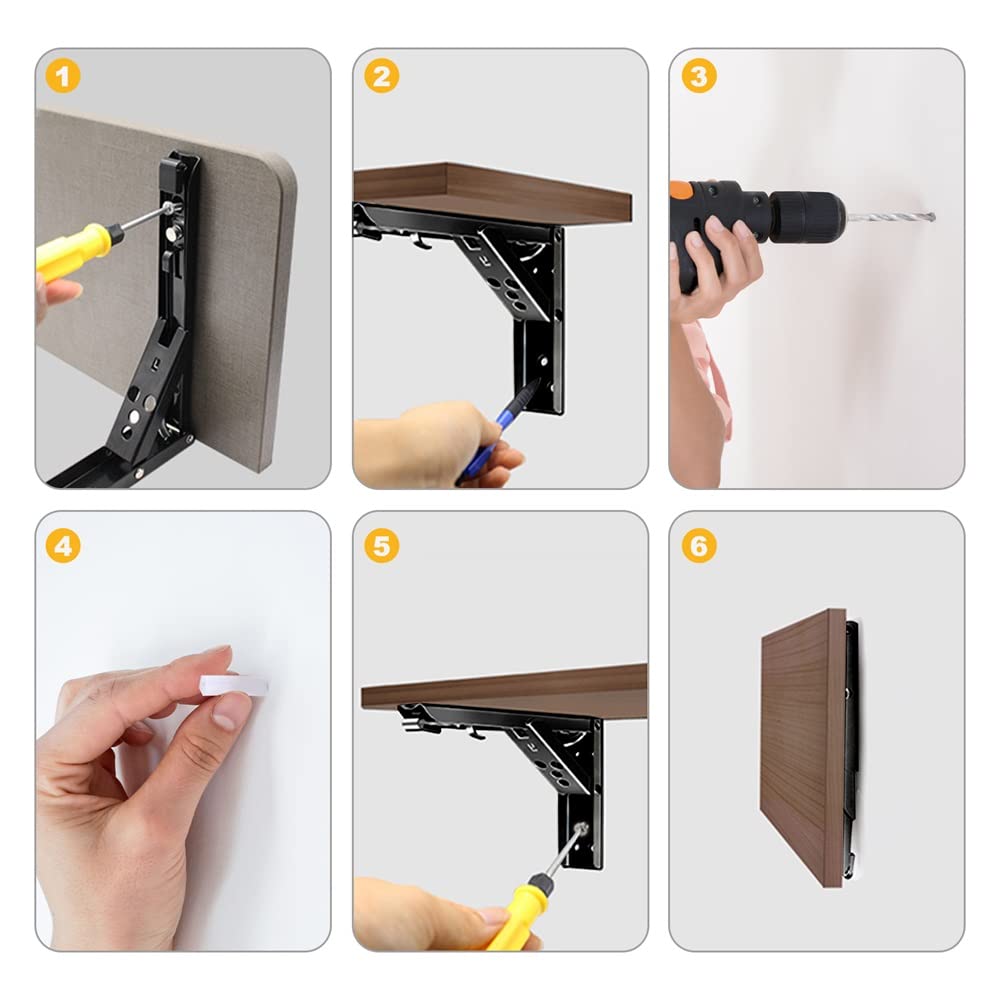 1

2

3

4

5

6