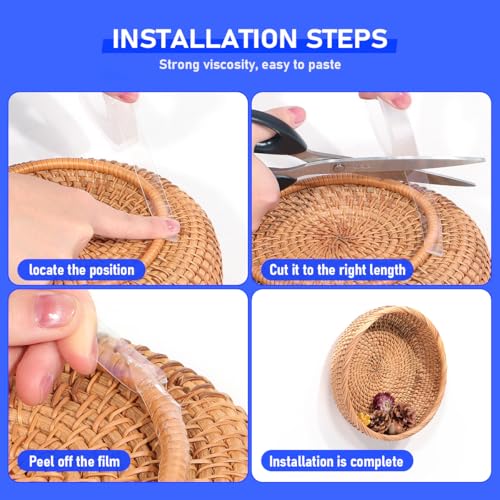 INSTALLATION STEPS
Strong viscosity, easy to paste

locate the position

Cut it to the right length

Peel off the film

Installation is complete