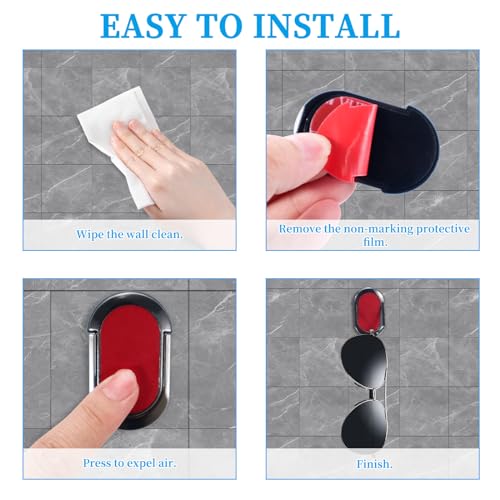 EASY TO INSTALL

Wipe the wall clean.

Remove the non-marking protective film.

Press to expel air.

Finish.