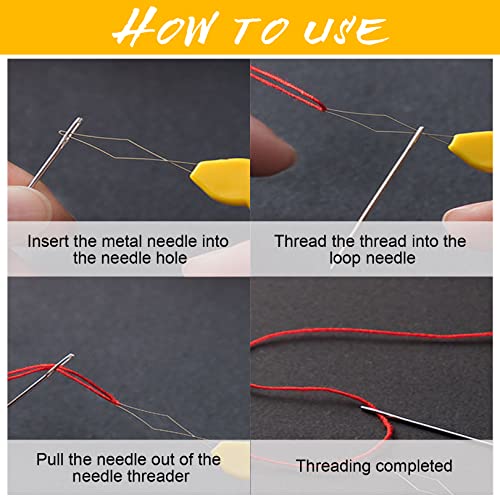 HOW TO USE

Insert the metal needle into the needle hole

Thread the thread into the loop needle

Pull the needle out of the needle threader

Threading completed