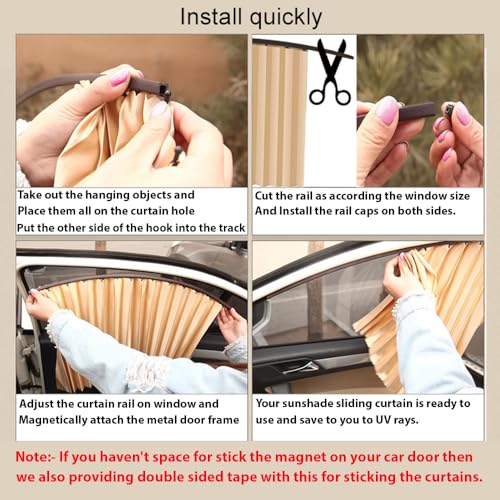 Install quickly

Take out the hanging objects and
Place them all on the curtain hole
Put the other side of the hook into the track

Cut the rail as according the window size
And Install the rail caps on both sides.

Adjust the curtain rail on window and
Magnetically attach the metal door frame

Your sunshade sliding curtain is ready to use and save to you to UV rays.

Note:- If you haven't space for stick the magnet on your car door then we also providing double sided tape with this for sticking the curtains.