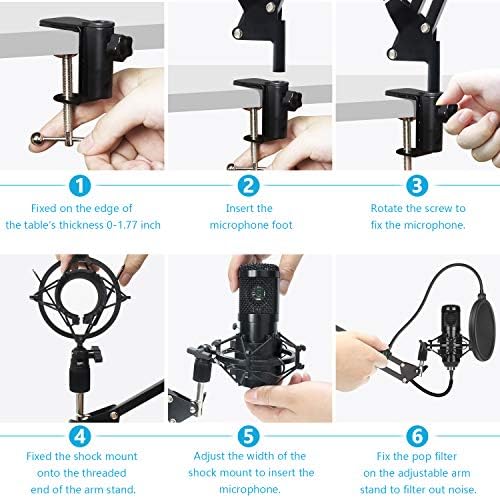 1

Fixed on the edge of the table's thickness 0-1.77 inch

2

Insert the microphone foot

3

Rotate the screw to fix the microphone.

4

Fixed the shock mount onto the threaded end of the arm stand.

5

Adjust the width of the shock mount to insert the microphone.

6

Fix the pop filter on the adjustable arm stand to filter out noise.