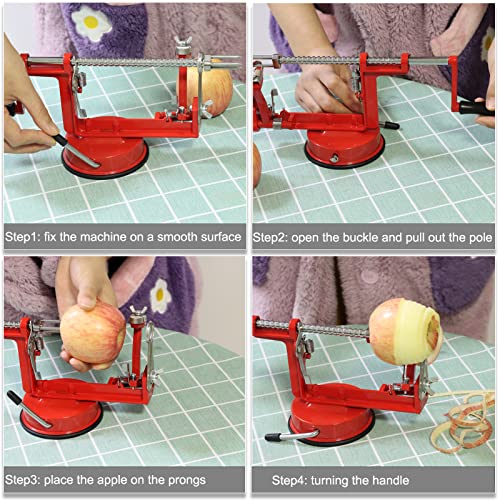 Step1: fix the machine on a smooth surface

Step2: open the buckle and pull out the pole

Step3: place the apple on the prongs

Step4: turning the handle