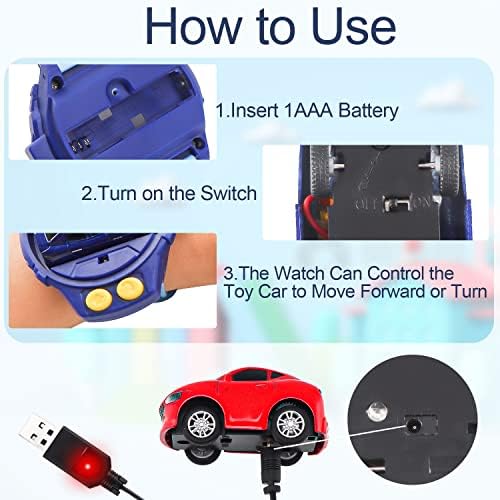 How to Use

1.Insert 1AAA Battery

2.Turn on the Switch

OFF ON

3.The Watch Can Control the Toy Car to Move Forward or Turn