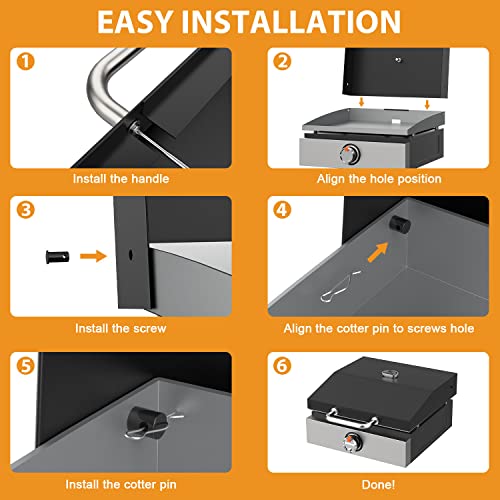 EASY INSTALLATION

1
Install the handle

2
Align the hole position

3
Install the screw

4
Align the cotter pin to screws hole

5
Install the cotter pin

6
Done!