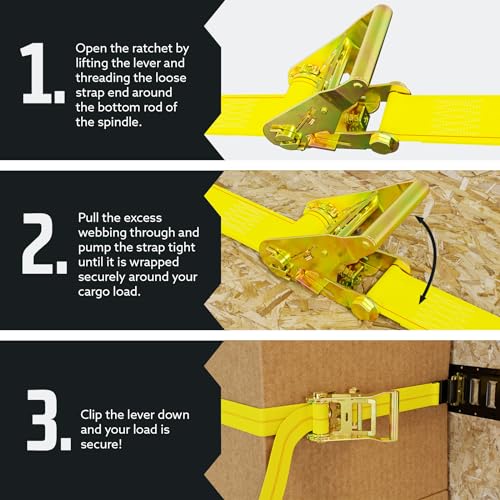 1. Open the ratchet by lifting the lever and threading the loose strap end around the bottom rod of the spindle.

2. Pull the excess webbing through and pump the strap tight until it is wrapped securely around your cargo load.

3. Clip the lever down and your load is secure!