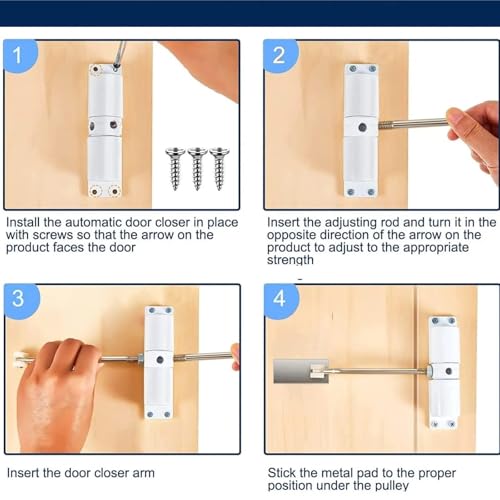 1

Install the automatic door closer in place with screws so that the arrow on the product faces the door

2

Insert the adjusting rod and turn it in the opposite direction of the arrow on the product to adjust to the appropriate strength

3

Insert the door closer arm

4

Stick the metal pad to the proper position under the pulley