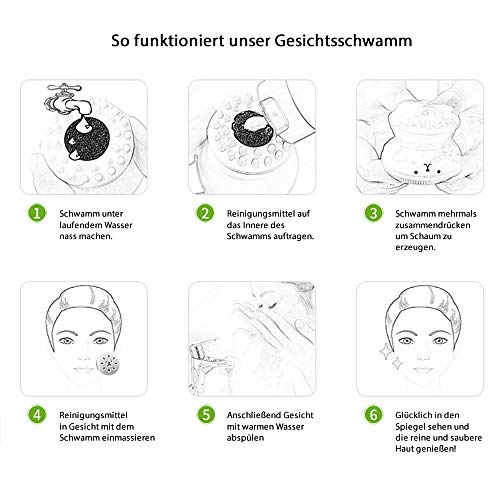 So funktioniert unser Gesichtsschwamm

1 Schwamm unter laufendem Wasser nass machen.

2 Reinigungsmittel auf das Innere des Schwamms auftragen.

3 Schwamm mehrmals zusammendrücken um Schaum zu erzeugen.

4 Reinigungsmittel in Gesicht mit dem Schwamm einmassieren

5 Anschließend Gesicht mit warmen Wasser abspülen

6 Glücklich in den Spiegel sehen und die reine und saubere Haut genießen!