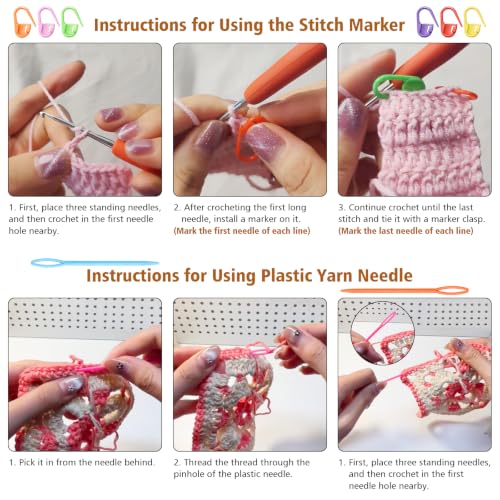 Instructions for Using the Stitch Marker

1. First, place three standing needles, and then crochet in the first needle hole nearby.

2. After crocheting the first long needle, install a marker on it.
(Mark the first needle of each line)

3. Continue crochet until the last stitch and tie it with a marker clasp.
(Mark the last needle of each line)

Instructions for Using Plastic Yarn Needle

1. Pick it in from the needle behind.

2. Thread the thread through the pinhole of the plastic needle.

1. First, place three standing needles, and then crochet in the first needle hole nearby.