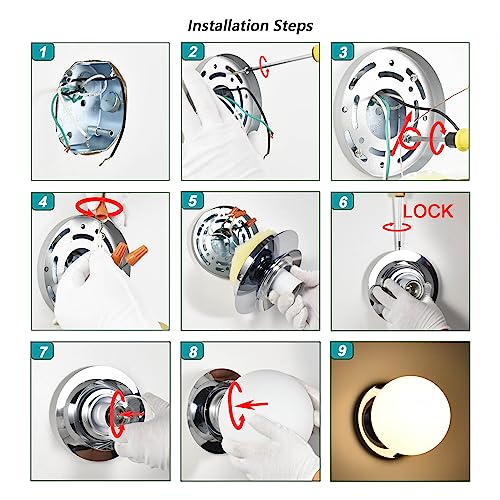 Installation Steps

1

2

3

4

5

6

LOCK

7

8

9