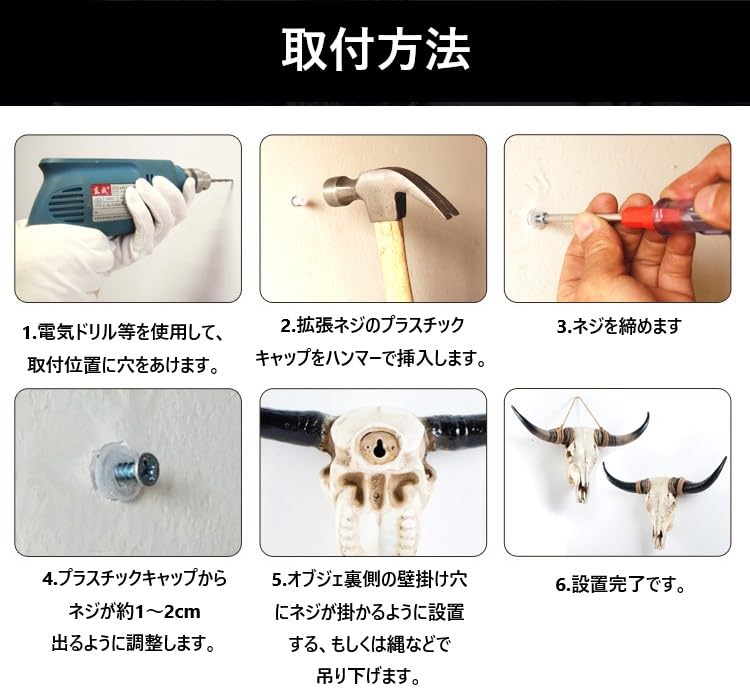 取付方法

1.電気ドリル等を使用して、取付位置に穴をあけます。

2.拡張ネジのプラスチックキャップをハンマーで挿入します。

3.ネジを締めます

4.プラスチックキャップからネジが約1～2cm出るように調整します。

5.オブジェ裏側の壁掛け穴にネジが掛かるように設置する、もしくは縄などで吊り下げます。

6.設置完了です。