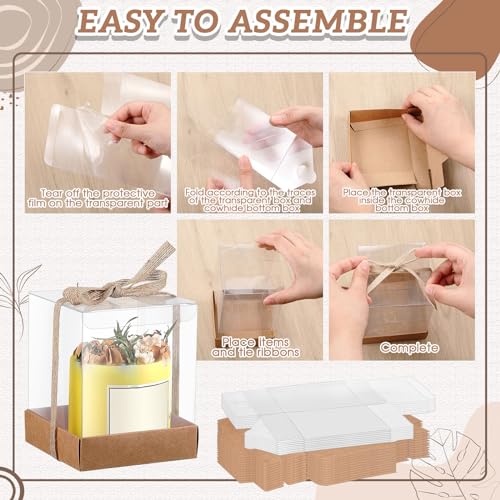 EASY TO ASSEMBLE

Tear off the protective film on the transparent part

Fold according to the traces of the transparent box and cowhide bottom box

Place the transparent box inside the cowhide bottom box

Place items and tie ribbons

Complete