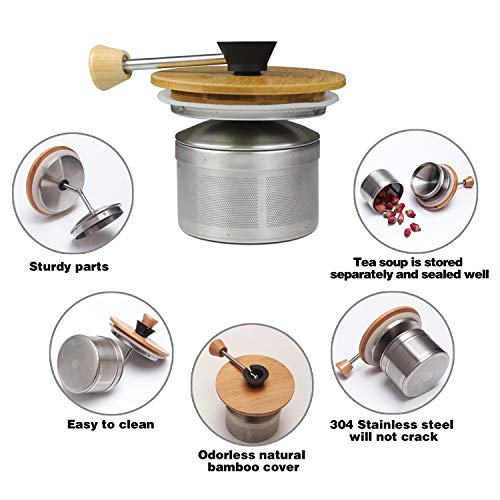 Sturdy parts

Tea soup is stored separately and sealed well

Easy to clean

Odorless natural bamboo cover

304 Stainless steel will not crack