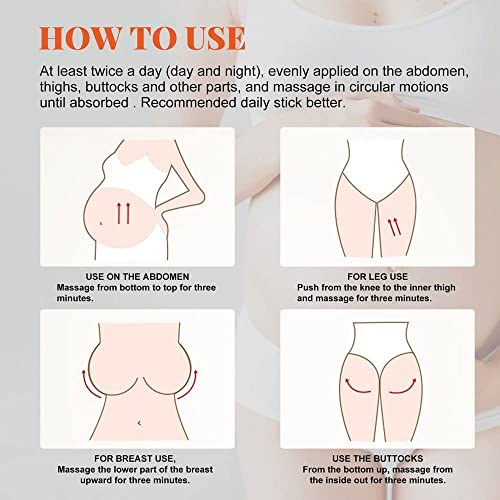 HOW TO USE

At least twice a day (day and night), evenly applied on the abdomen, thighs, buttocks and other parts, and massage in circular motions until absorbed . Recommended daily stick better.

USE ON THE ABDOMEN
Massage from bottom to top for three minutes.

FOR LEG USE
Push from the knee to the inner thigh and massage for three minutes.

FOR BREAST USE,
Massage the lower part of the breast upward for three minutes.

USE THE BUTTOCKS
From the bottom up, massage from the inside out for three minutes.