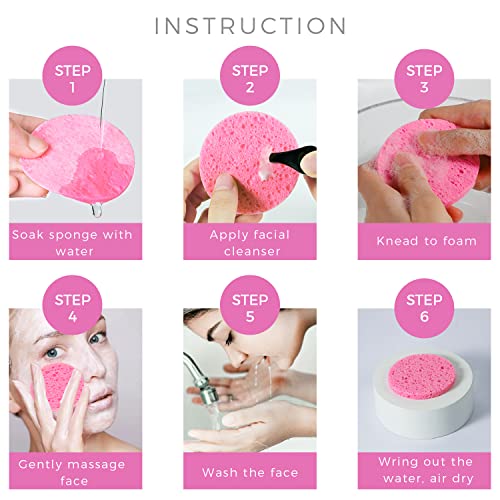 INSTRUCTION

STEP 1

Soak sponge with water

STEP 2

Apply facial cleanser

STEP 3

Knead to foam

STEP 4

Gently massage face

STEP 5

Wash the face

STEP 6

Wring out the water, air dry