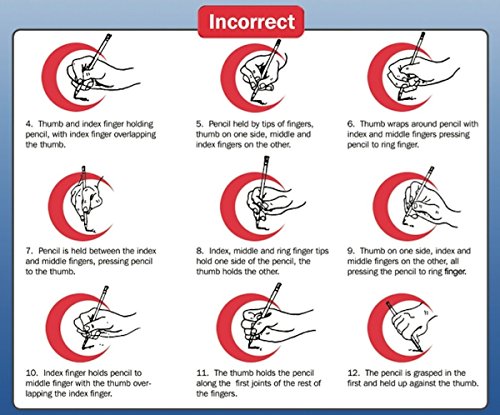 Incorrect

4. Thumb and index finger holding pencil, with index finger overlapping the thumb.

5. Pencil held by tips of fingers, thumb on one side, middle and index fingers on the other.

6. Thumb wraps around pencil with index and middle fingers pressing pencil to ring finger.

7. Pencil is held between the index and middle fingers, pressing pencil to the thumb.

8. Index, middle and ring finger tips hold one side of the pencil, the thumb holds the other.

9. Thumb on one side, index and middle fingers on the other, all pressing the pencil to ring finger.

10. Index finger holds pencil to middle finger with the thumb overlapping the index finger.

11. The thumb holds the pencil along the first joints of the rest of the fingers.

12. The pencil is grasped in the first and held up against the thumb.