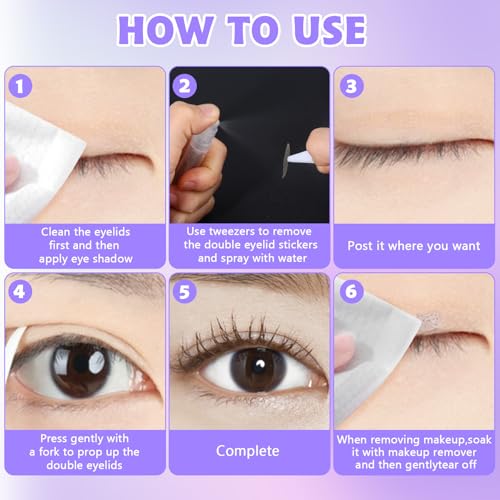 HOW TO USE

1
Clean the eyelids first and then apply eye shadow

2
Use tweezers to remove the double eyelid stickers and spray with water

3
Post it where you want

4
Press gently with a fork to prop up the double eyelids

5
Complete

6
When removing makeup,soak it with makeup remover and then gentlytear off