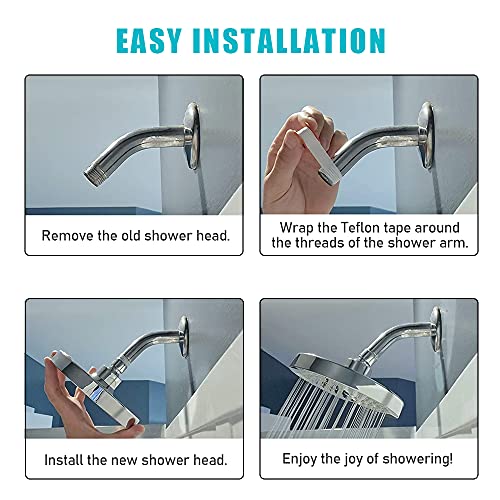 EASY INSTALLATION

Remove the old shower head.

Wrap the Teflon tape around the threads of the shower arm.

Install the new shower head.

Enjoy the joy of showering!