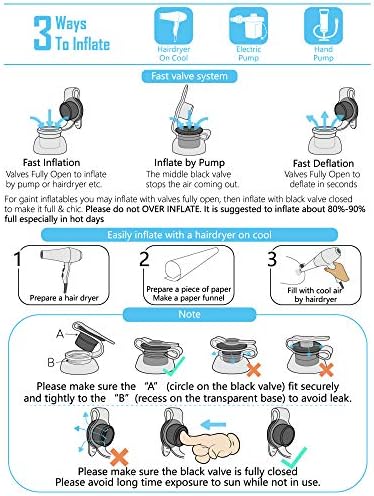 3 Ways To Inflate

Hairdryer On Cool

Electric Pump

Hand Pump

Fast valve system

Fast Inflation
Valves Fully Open to inflate by pump or hairdryer etc.

Inflate by Pump
The middle black valve stops the air coming out.

Fast Deflation
Valves Fully Open to deflate in seconds

For gaint inflatables you may inflate with valves fully open, then inflate with black valve closed to make it full & chic. Please do not OVER INFLATE. It is suggested to inflate about 80%-90% full especially in hot days

Easily inflate with a hairdryer on cool

1
Prepare a hair dryer

2
Prepare a piece of paper
Make a paper funnel

3
Fill with cool air by hairdryer

Note

A

B

Please make sure the "A" (circle on the black valve) fit securely and tightly to the "B" (recess on the transparent base) to avoid leak.

Please make sure the black valve is fully closed
Please avoid long time exposure to sun while not in use.