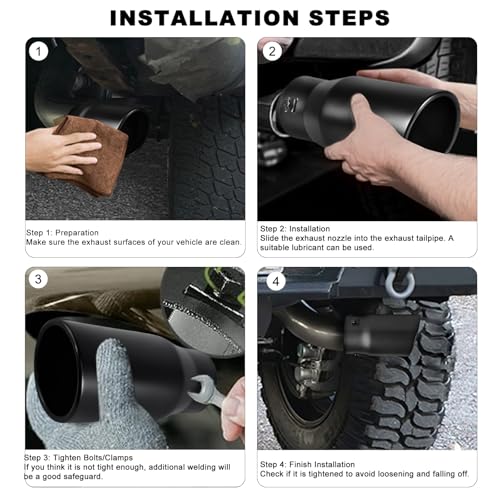 INSTALLATION STEPS

1

Step 1: Preparation
Make sure the exhaust surfaces of your vehicle are clean.

2

Step 2: Installation
Slide the exhaust nozzle into the exhaust tailpipe. A suitable lubricant can be used.

3

Step 3: Tighten Bolts/Clamps
If you think it is not tight enough, additional welding will be a good safeguard.

4

Step 4: Finish Installation
Check if it is tightened to avoid loosening and falling off.