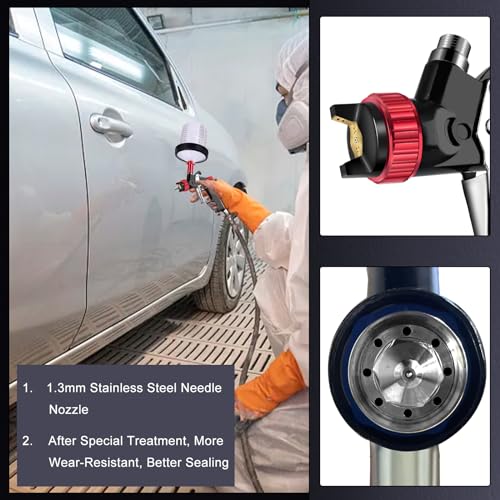 1. 1.3mm Stainless Steel Needle Nozzle

2. After Special Treatment, More Wear-Resistant, Better Sealing