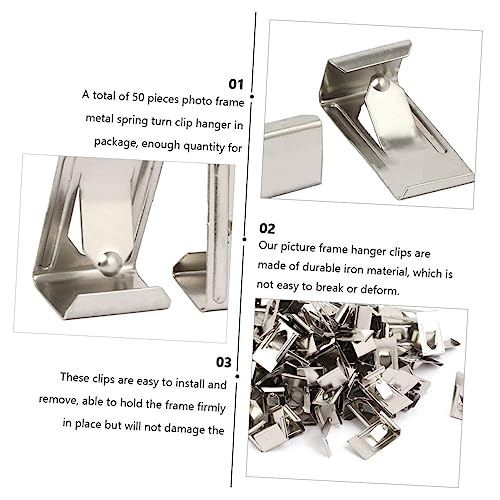 01
A total of 50 pieces photo frame metal spring turn clip hanger in package, enough quantity for

02
Our picture frame hanger clips are made of durable iron material, which is not easy to break or deform.

03
These clips are easy to install and remove, able to hold the frame firmly in place but will not damage the