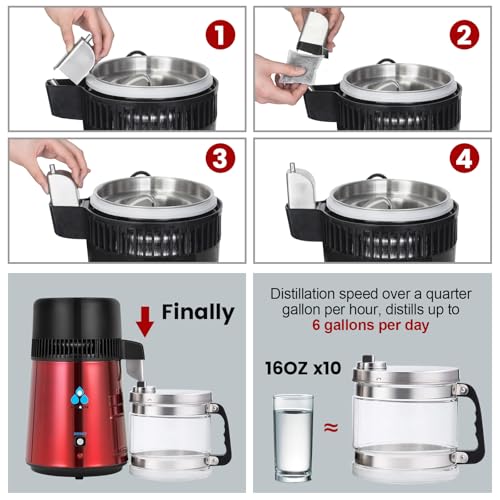 1

2

3

4

Finally

Distillation speed over a quarter gallon per hour, distills up to 6 gallons per day

16OZ x10

≈