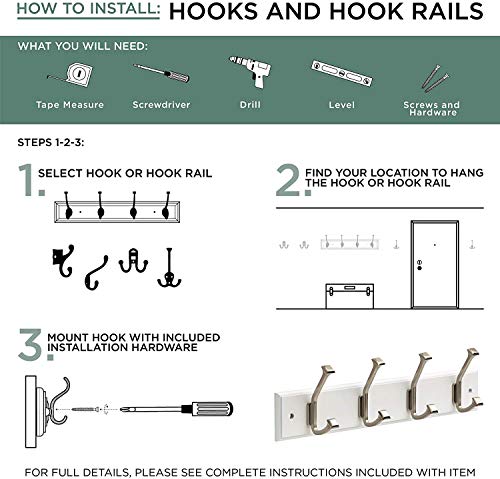 HOW TO INSTALL: HOOKS AND HOOK RAILS

WHAT YOU WILL NEED:

Tape Measure

Screwdriver

Drill

Level

Screws and Hardware

STEPS 1-2-3:

1. SELECT HOOK OR HOOK RAIL

2. FIND YOUR LOCATION TO HANG THE HOOK OR HOOK RAIL

3. MOUNT HOOK WITH INCLUDED INSTALLATION HARDWARE

FOR FULL DETAILS, PLEASE SEE COMPLETE INSTRUCTIONS INCLUDED WITH ITEM