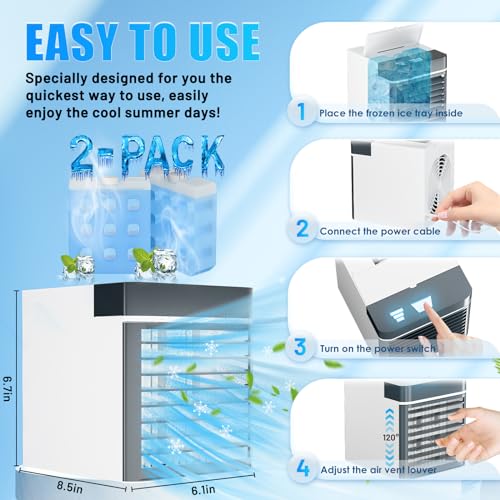 EASY TO USE

Specially designed for you the quickest way to use, easily enjoy the cool summer days!

2-PACK

6.7in

8.5in

6.1in

1 Place the frozen ice tray inside

2 Connect the power cable

3 Turn on the power switch

120°

4 Adjust the air vent louver