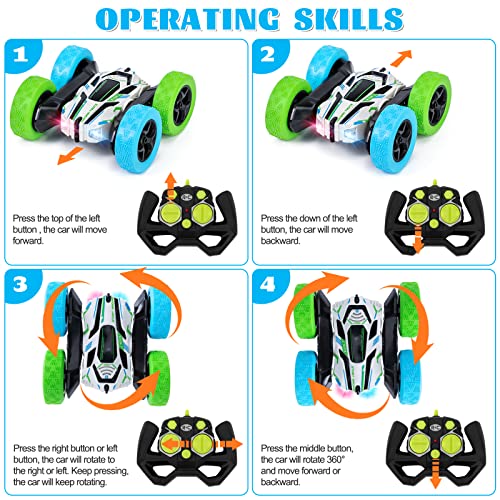 OPERATING SKILLS

1

Press the top of the left button , the car will move forward.

2

Press the down of the left button, the car will move backward.

3

Press the right button or left button, the car will rotate to the right or left. Keep pressing, the car will keep rotating.

4

Press the middle button, the car will rotate 360° and move forward or backward.