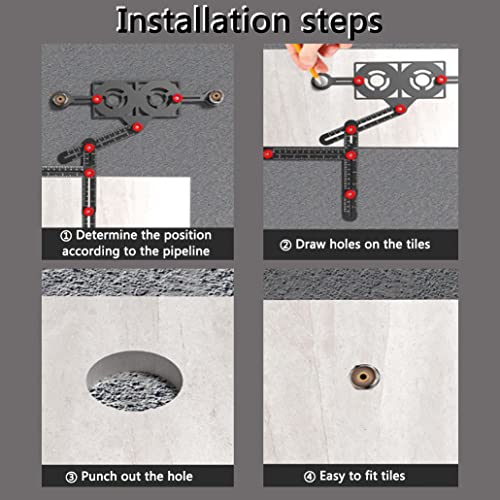 Installation steps

① Determine the position according to the pipeline

② Draw holes on the tiles

③ Punch out the hole

④ Easy to fit tiles