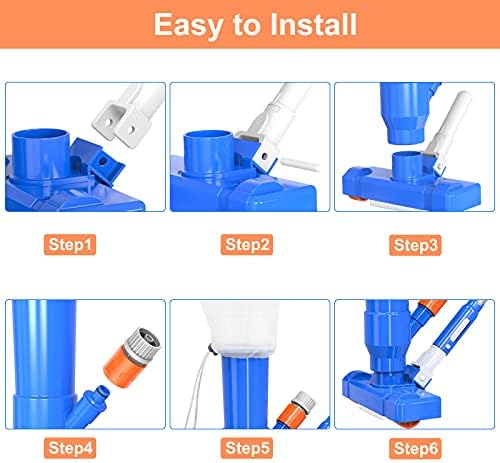 Easy to Install

Step1

Step2

Step3

Step4

Step5

Step6