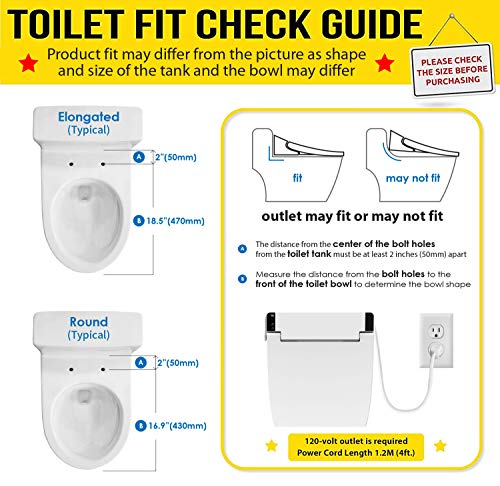 TOILET FIT CHECK GUIDE

Product fit may differ from the picture as shape and size of the tank and the bowl may differ

PLEASE CHECK THE SIZE BEFORE PURCHASING

Elongated (Typical)

A 2"(50mm)

B 18.5"(470mm)

Round (Typical)

A 2"(50mm)

B 16.9"(430mm)

fit

may not fit

outlet may fit or may not fit

A The distance from the center of the bolt holes from the toilet tank must be at least 2 inches (50mm) apart

B Measure the distance from the bolt holes to the front of the toilet bowl to determine the bowl shape

120-volt outlet is required
Power Cord Length 1.2M (4ft.)