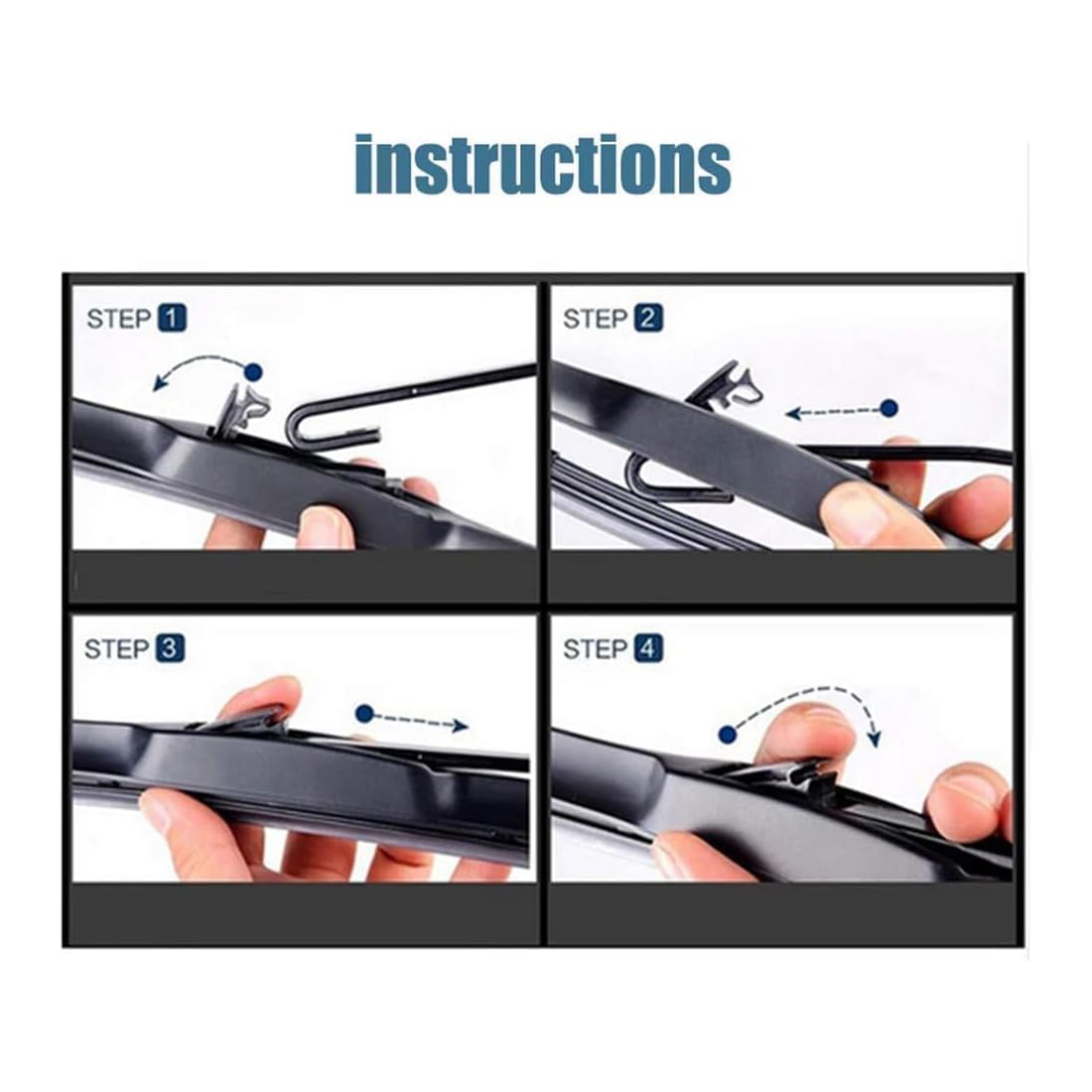 instructions

STEP 1

STEP 2

STEP 3

STEP 4