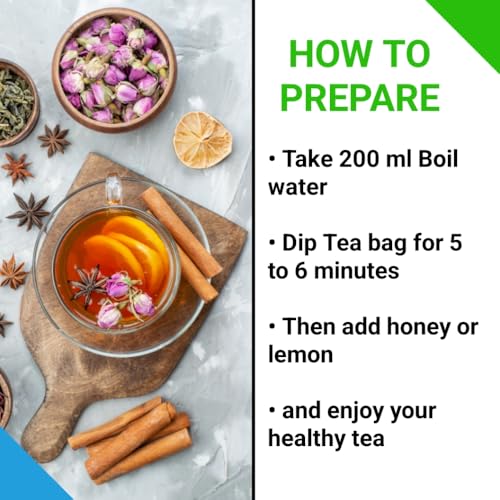 HOW TO PREPARE

• Take 200 ml Boil water

• Dip Tea bag for 5 to 6 minutes

• Then add honey or lemon

• and enjoy your healthy tea