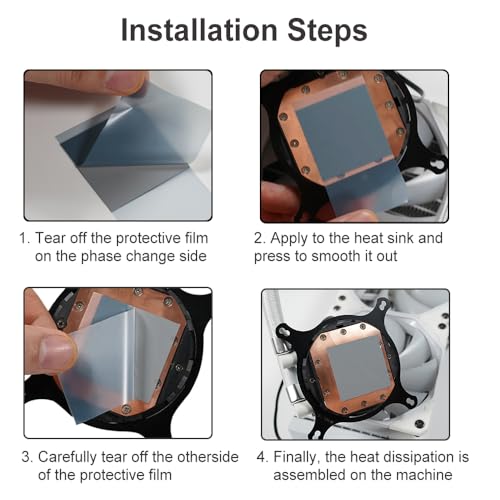 Installation Steps

1. Tear off the protective film on the phase change side

2. Apply to the heat sink and press to smooth it out

3. Carefully tear off the otherside of the protective film

4. Finally, the heat dissipation is assembled on the machine