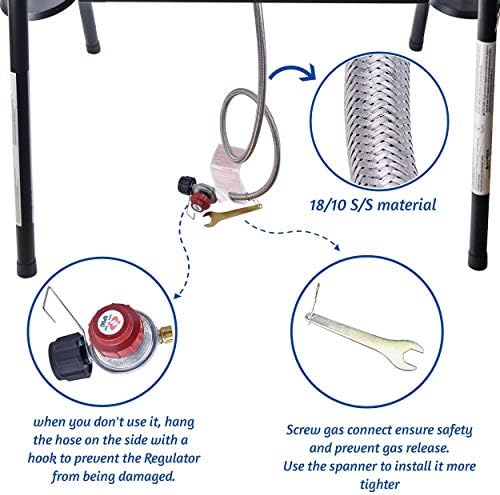 18/10 S/S material

when you don't use it, hang the hose on the side with a hook to prevent the Regulator from being damaged.

Screw gas connect ensure safety and prevent gas release. Use the spanner to install it more tighter