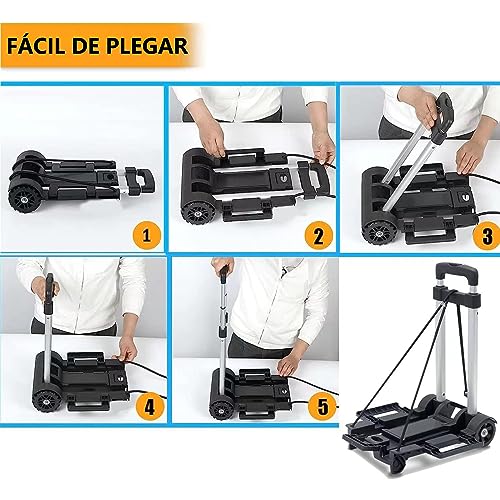 FÁCIL DE PLEGAR

1

2

3

4

5