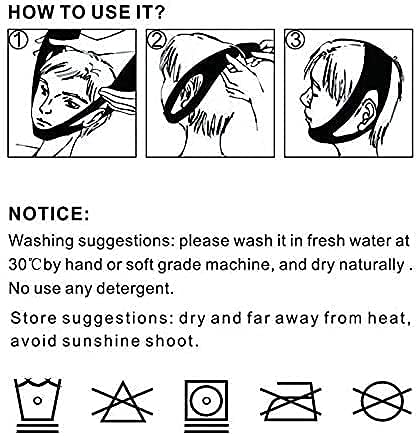 HOW TO USE IT?

①

②

③

NOTICE:

Washing suggestions: please wash it in fresh water at 30℃by hand or soft grade machine, and dry naturally . No use any detergent.

Store suggestions: dry and far away from heat, avoid sunshine shoot.